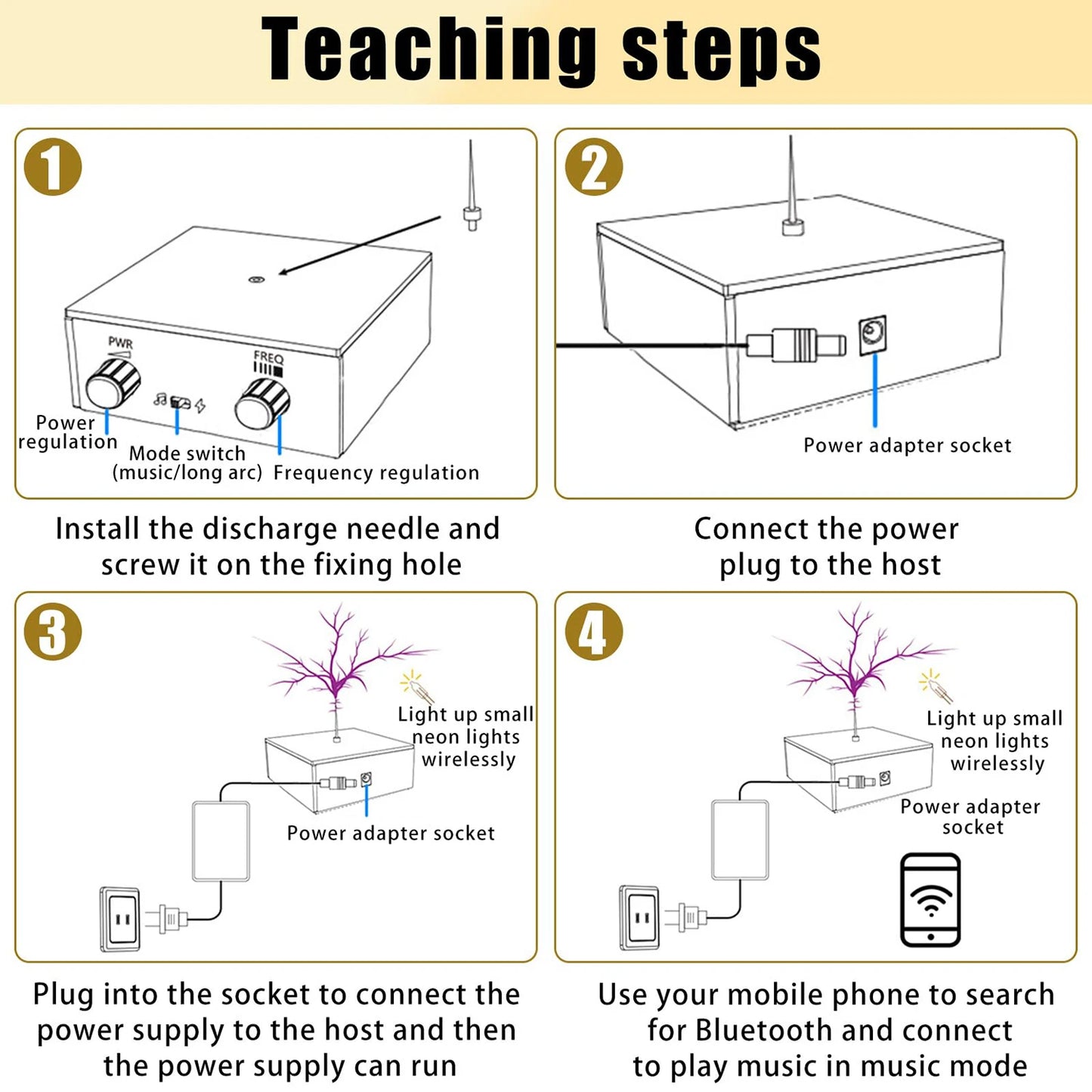 Teaching steps

1

PWR

FREQ

Power regulation

Mode switch (music/long arc)

Frequency regulation

Install the discharge needle and screw it on the fixing hole

2

Power adapter socket

Connect the power plug to the host

3

Light up small neon lights wirelessly

Power adapter socket

Plug into the socket to connect the power supply to the host and then the power supply can run

4

Light up small neon lights wirelessly

Power adapter socket

Use your mobile phone to search for Bluetooth and connect to play music in music mode